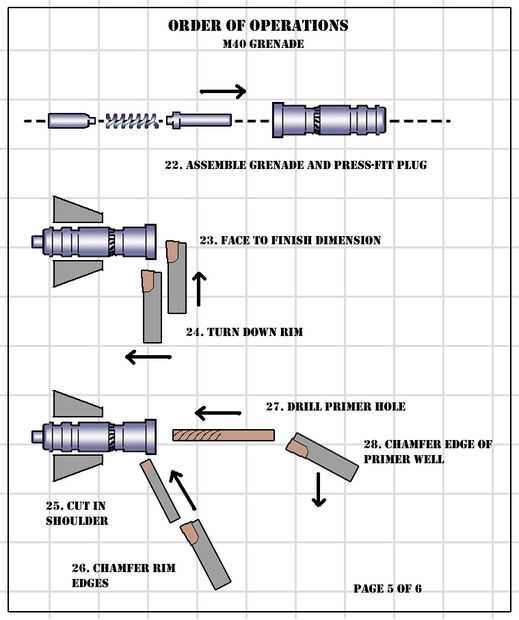 ORDER OF OPERATIONS
M40 GRENADE

22. ASSEMBLE GRENADE AND PRESS-FIT PLUG

23. FACE TO FINISH DIMENSION

24. TURN DOWN RIM

27. DRILL PRIMER HOLE

28. CHAMFER EDGE OF PRIMER WELL

25. CUT IN SHOULDER

26. CHAMFER RIM EDGES

PAGE 5 OF 6