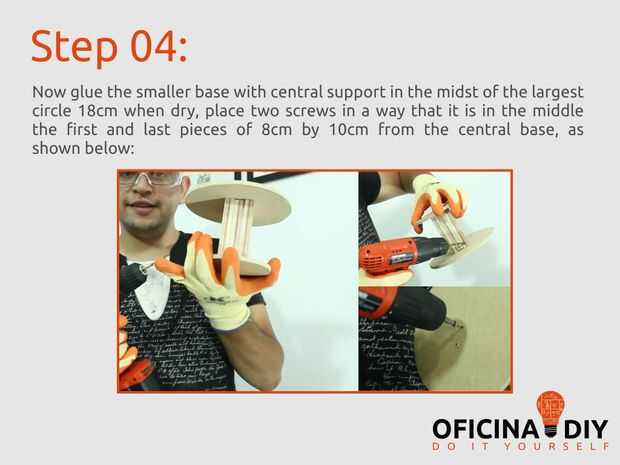 Step 04:

Now glue the smaller base with central support in the midst of the largest circle 18cm when dry, place two screws in a way that it is in the middle the first and last pieces of 8cm by 10cm from the central base, as shown below:

OFICINA DIY
DO IT YOURSELF