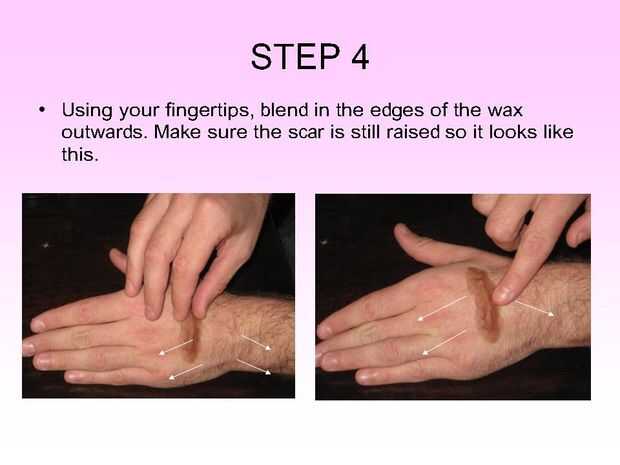 STEP 4

• Using your fingertips, blend in the edges of the wax outwards. Make sure the scar is still raised so it looks like this.