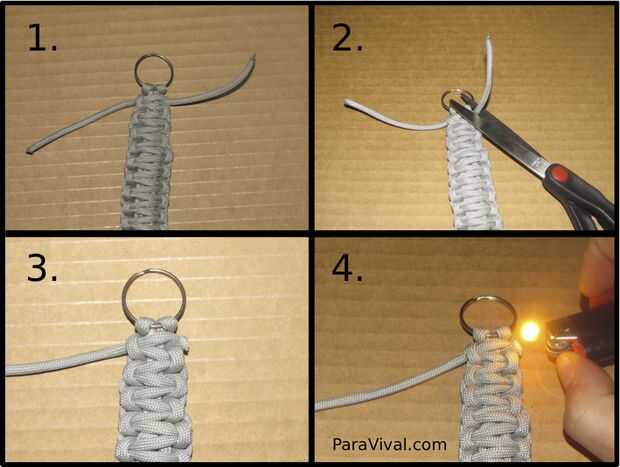 1.

2.

3.

4.

ParaVival.com