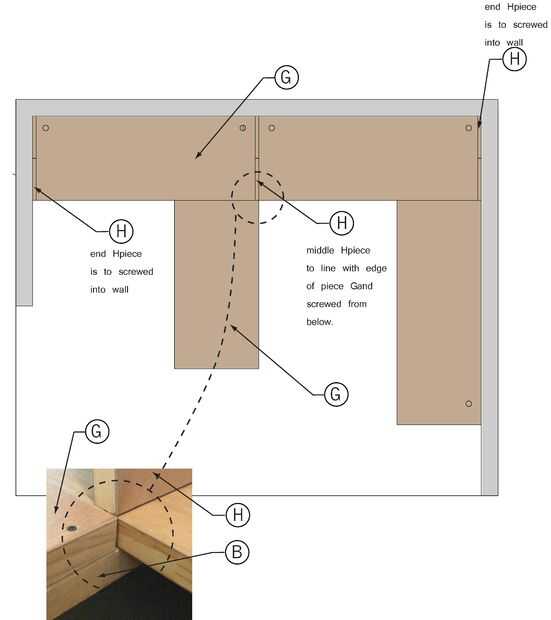 end Hpiece is to screwed into wall

H

G

H

end Hpiece is to screwed into wall

H

middle Hpiece to line with edge of piece Gand screwed from below.

G

G

H

B