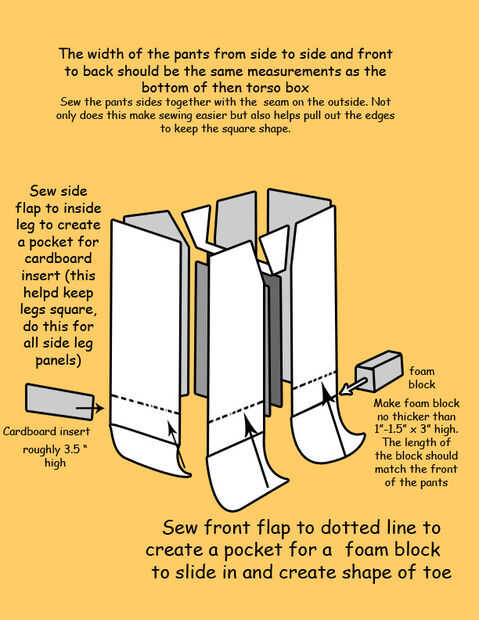 The width of the pants from side to side and front to back should be the same measurements as the bottom of then torso box

Sew the pants sides together with the seam on the outside. Not only does this make sewing easier but also helps pull out the edges to keep the square shape.

Sew side flap to inside leg to create a pocket for cardboard insert (this helpd keep legs square, do this for all side leg panels)

Cardboard insert roughly 3.5 " high

foam block

Make foam block no thicker than 1"-1.5" x 3" high. The length of the block should match the front of the pants

Sew front flap to dotted line to create a pocket for a foam block to slide in and create shape of toe