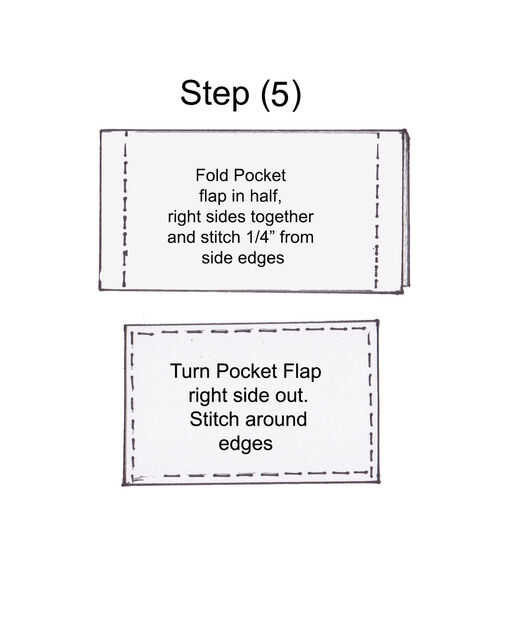 Step (5)

Fold Pocket flap in half, right sides together and stitch 1/4” from side edges

Turn Pocket Flap right side out. Stitch around edges