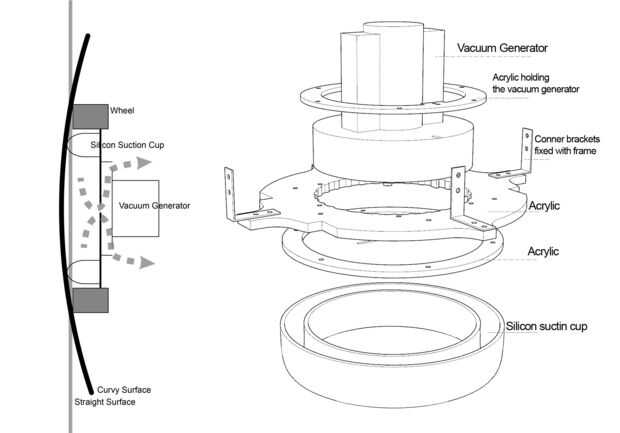 Wheel

Silicon Suction Cup

Vacuum Generator

Curvy Surface
Straight Surface

Vacuum Generator

Acrylic holding the vacuum generator

Conner brackets fixed with frame

Acrylic

Acrylic

Silicon suctin cup