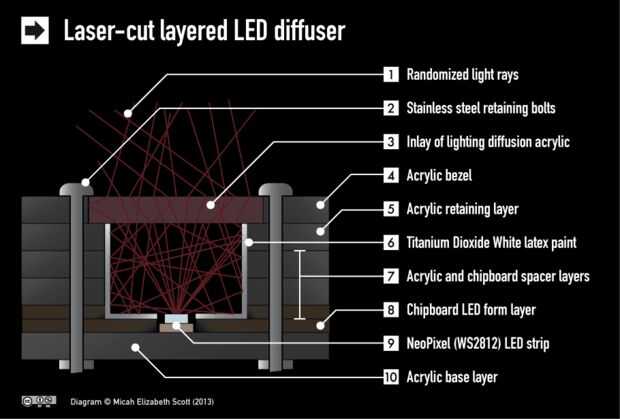 Laser-cut layered LED diffuser

1 Randomized light rays
2 Stainless steel retaining bolts
3 Inlay of lighting diffusion acrylic
4 Acrylic bezel
5 Acrylic retaining layer
6 Titanium Dioxide White latex paint
7 Acrylic and chipboard spacer layers
8 Chipboard LED form layer
9 NeoPixel (WS2812) LED strip
10 Acrylic base layer

Diagram © Micah Elizabeth Scott (2013)