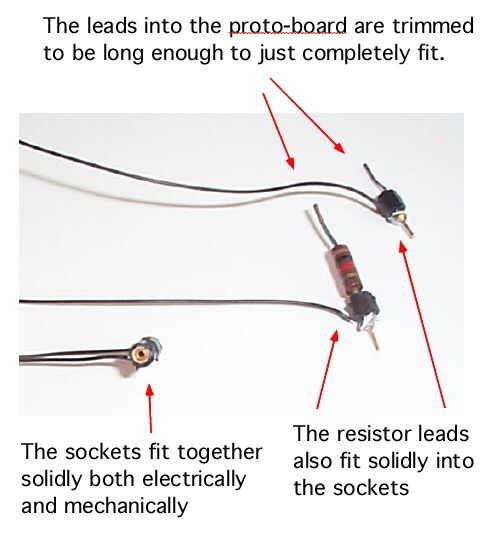 The leads into the proto-board are trimmed to be long enough to just completely fit.

The sockets fit together solidly both electrically and mechanically

The resistor leads also fit solidly into the sockets