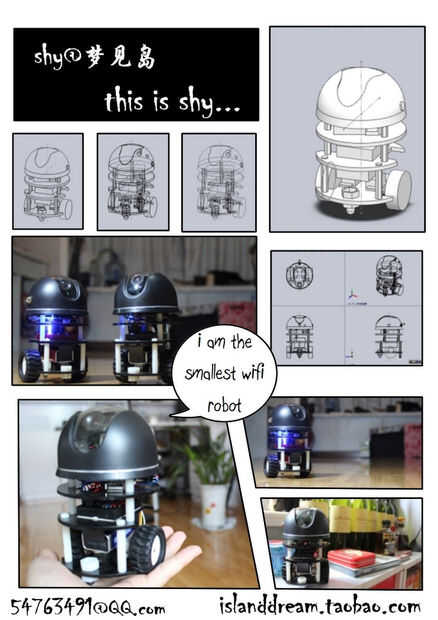 shy@梦见岛

this is shy...

i am the smallest wifi robot

54763491@QQ.com

islanddream.taobao.com