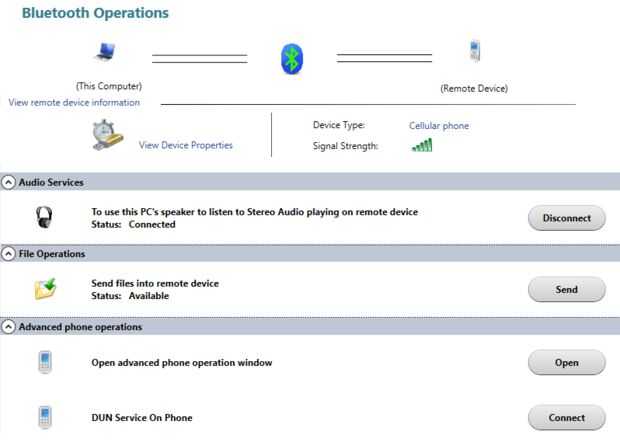 Bluetooth Operations

(This Computer)

(Remote Device)

View remote device information

View Device Properties

Device Type: Cellular phone

Signal Strength:

Audio Services

To use this PC's speaker to listen to Stereo Audio playing on remote device
Status: Connected

Disconnect

File Operations

Send files into remote device
Status: Available

Send

Advanced phone operations

Open advanced phone operation window

Open

DUN Service On Phone

Connect