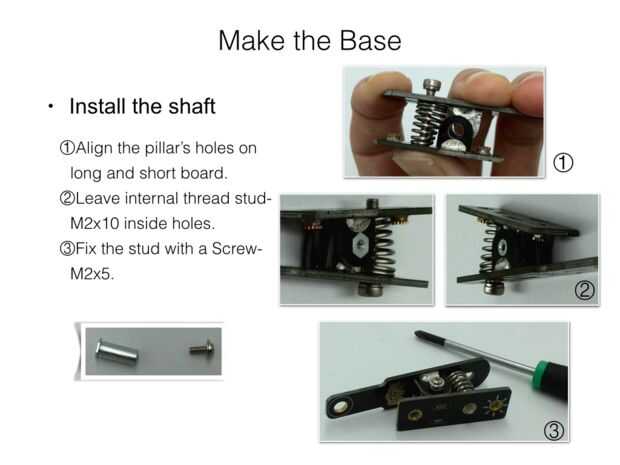 Make the Base

• Install the shaft

①Align the pillar's holes on long and short board.
②Leave internal thread stud-M2x10 inside holes.
③Fix the stud with a Screw-M2x5.

①

②

③