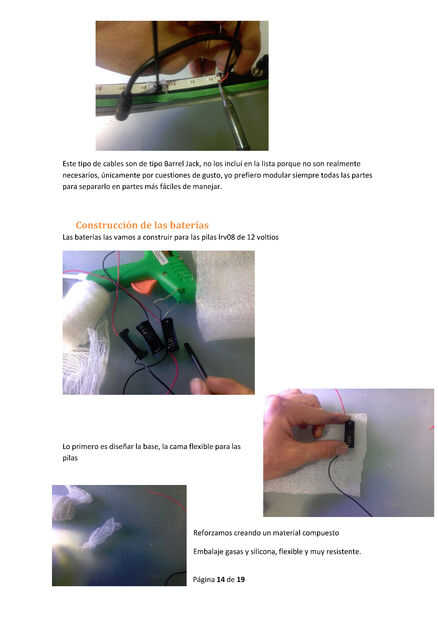 Este tipo de cables son de tipo Barrel Jack, no los incluí en la lista porque no son realmente necesarios, únicamente por cuestiones de gusto, yo prefiero modular siempre todas las partes para separarlo en partes más fáciles de manejar.

Construcción de las baterías

Las baterías las vamos a construir para las pilas lrv08 de 12 voltios

Lo primero es diseñar la base, la cama flexible para las pilas

Reforzamos creando un material compuesto

Embalaje gasas y silicona, flexible y muy resistente.

Página 14 de 19