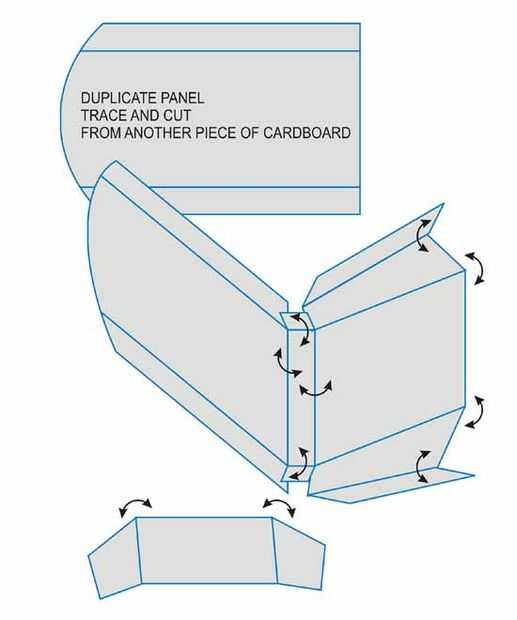 DUPLICATE PANEL
TRACE AND CUT
FROM ANOTHER PIECE OF CARDBOARD