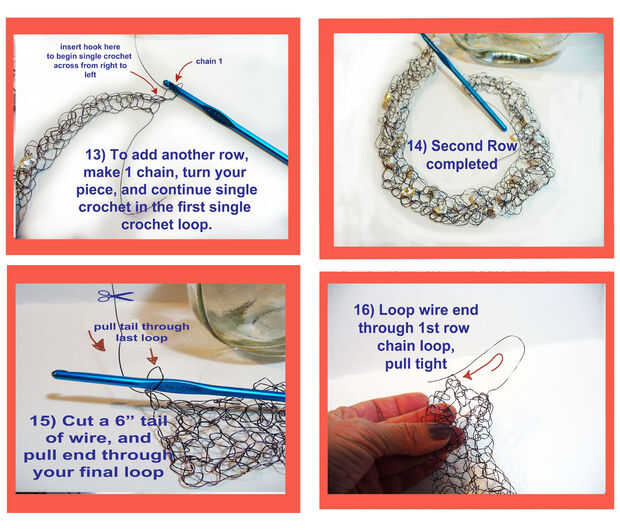 insert hook here to begin single crochet across from right to left

chain 1

13) To add another row, make 1 chain, turn your piece, and continue single crochet in the first single crochet loop.

14) Second Row completed

pull tail through last loop

15) Cut a 6" tail of wire, and pull end through your final loop

16) Loop wire end through 1st row chain loop, pull tight