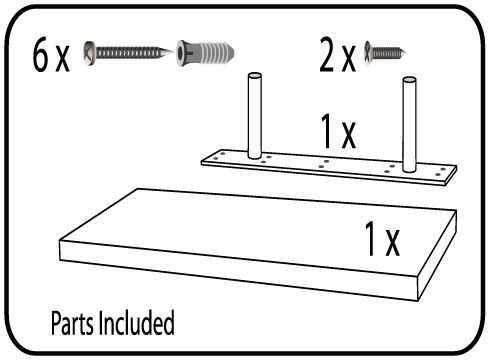 6 x

2 x

1 x

1 x

Parts Included