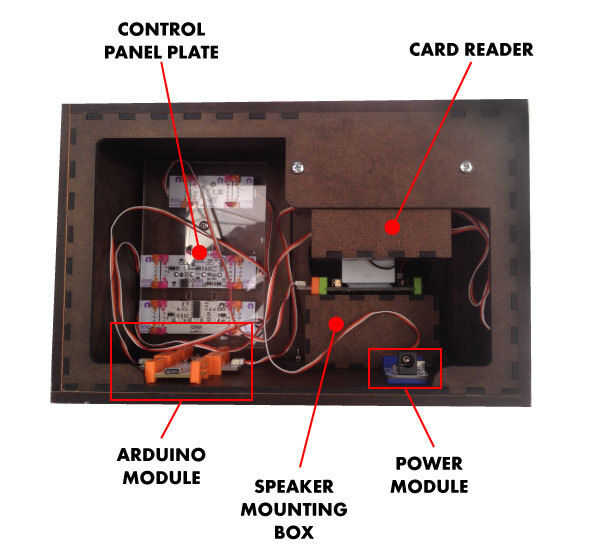 CONTROL PANEL PLATE

CARD READER

ARDUINO MODULE

SPEAKER MOUNTING BOX

POWER MODULE