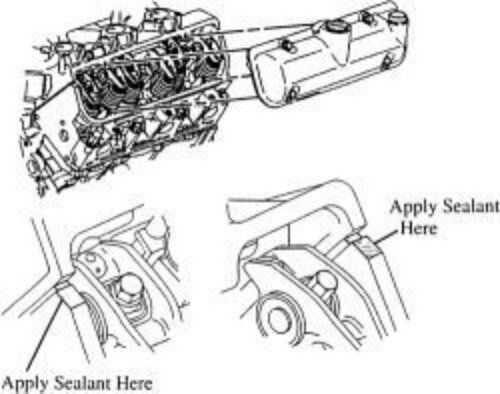 Apply Sealant Here

Apply Sealant Here