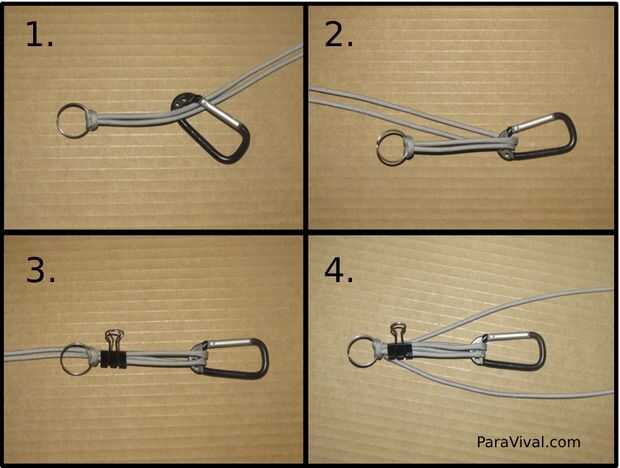 1.

2.

3.

4.

ParaVival.com