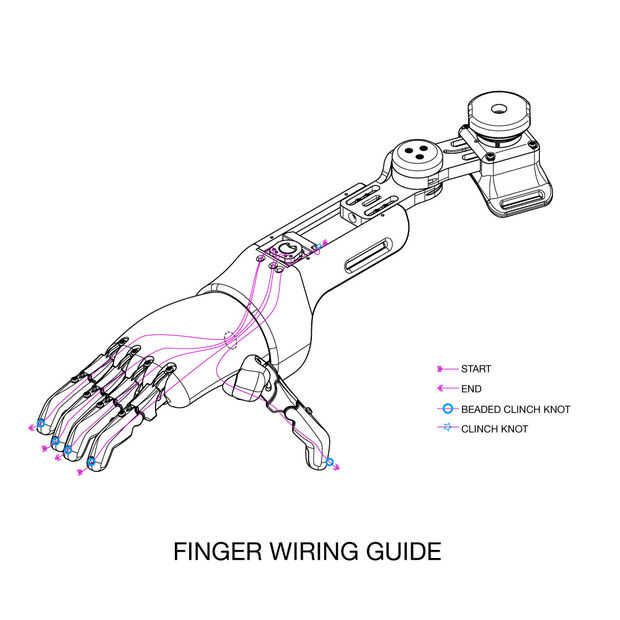 START
END
BEADED CLINCH KNOT
CLINCH KNOT

FINGER WIRING GUIDE