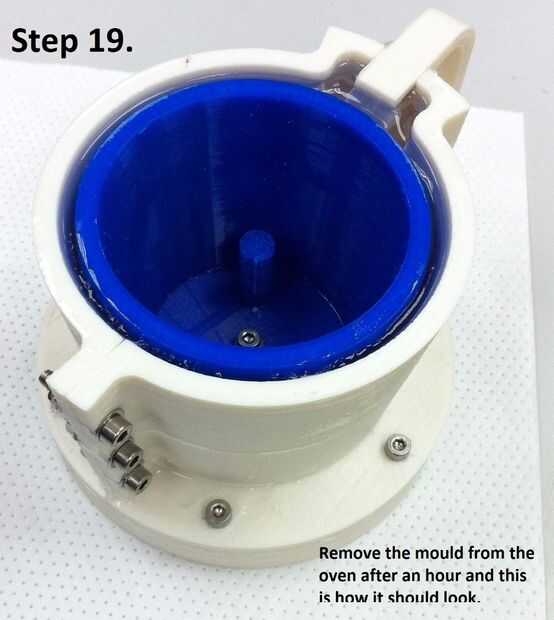 Step 19.

Remove the mould from the oven after an hour and this is how it should look.