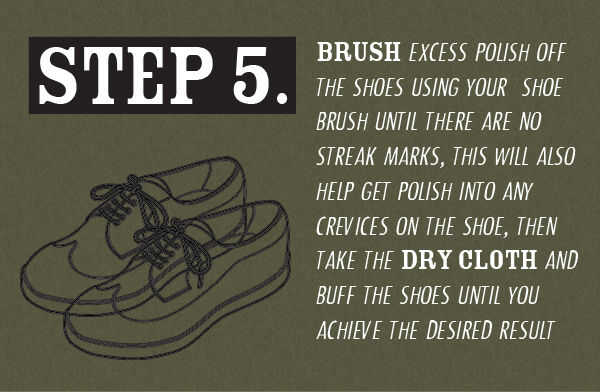 STEP 5.

BRUSH EXCESS POLISH OFF THE SHOES USING YOUR SHOE BRUSH UNTIL THERE ARE NO STREAK MARKS, THIS WILL ALSO HELP GET POLISH INTO ANY CREVICES ON THE SHOE, THEN TAKE THE DRY CLOTH AND BUFF THE SHOES UNTIL YOU ACHIEVE THE DESIRED RESULT