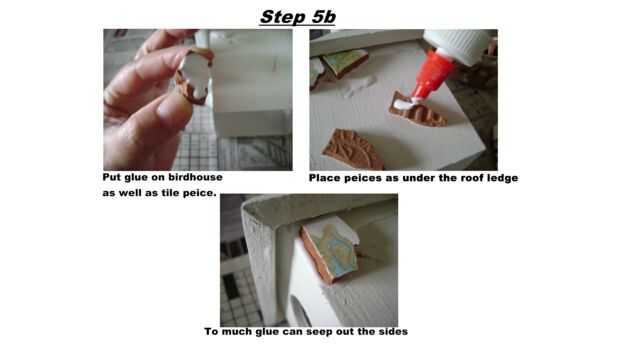 Step 5b

Put glue on birdhouse as well as tile peice.

Place peices as under the roof ledge

To much glue can seep out the sides