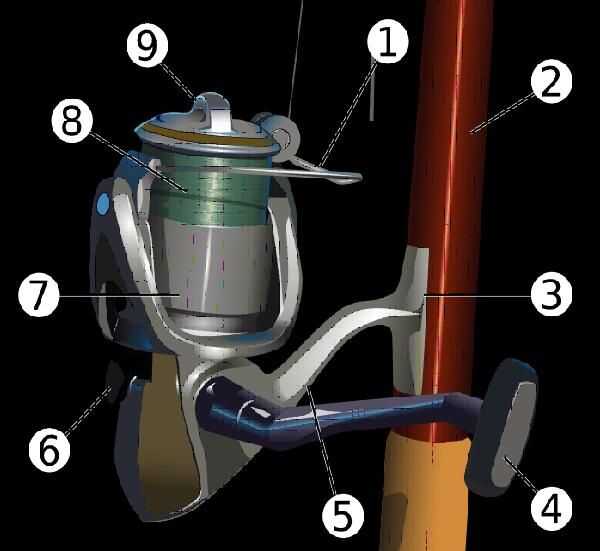 9
1
2
8
7
3
6
5
4