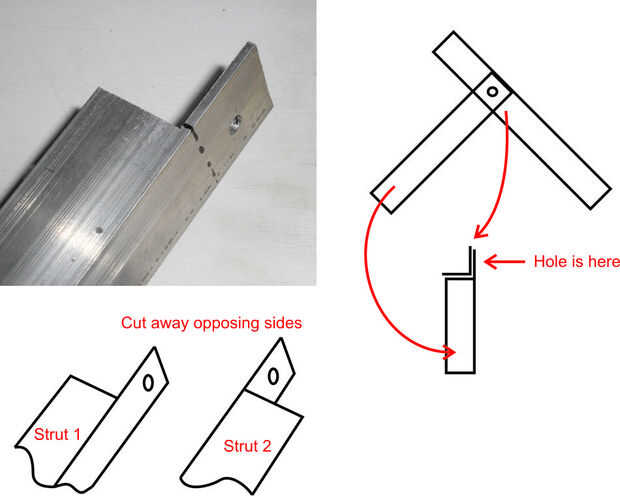 Hole is here

Cut away opposing sides

Strut 1

Strut 2