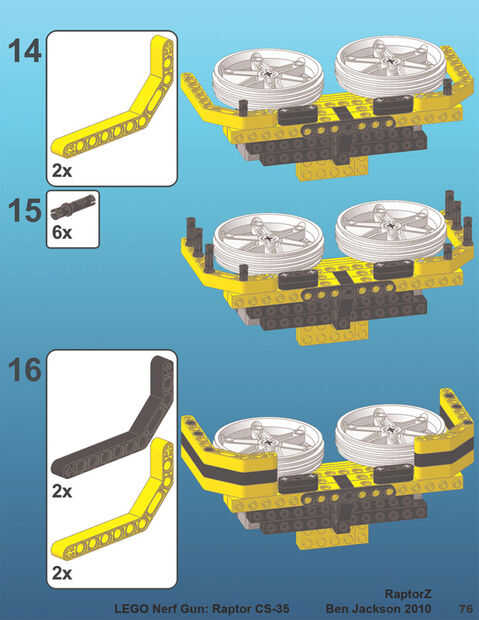 14

2x

15

6x

16

2x

2x

RaptorZ
LEGO Nerf Gun: Raptor CS-35 Ben Jackson 2010 76