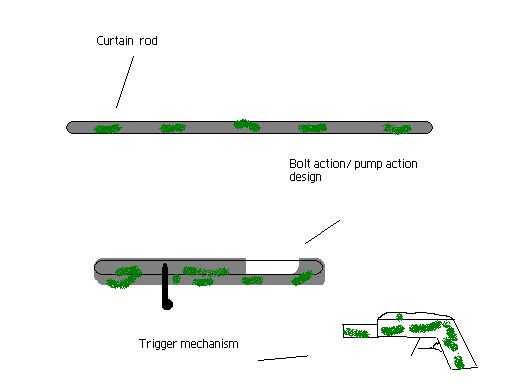 Curtain rod

Bolt action/ pump action design

Trigger mechanism