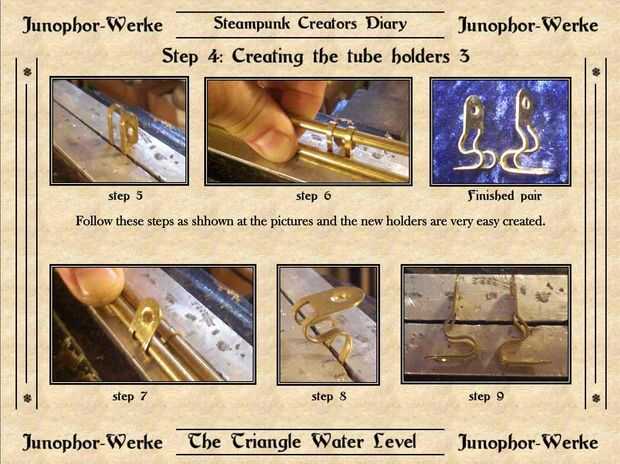 Junophor-Werke

Steampunk Creators Diary

Junophor-Werke

Step 4: Creating the tube holders 3

step 5

step 6

Finished pair

Follow these steps as shhown at the pictures and the new holders are very easy created.

step 7

step 8

step 9

Junophor-Werke

The Triangle Water Level

Junophor-Werke