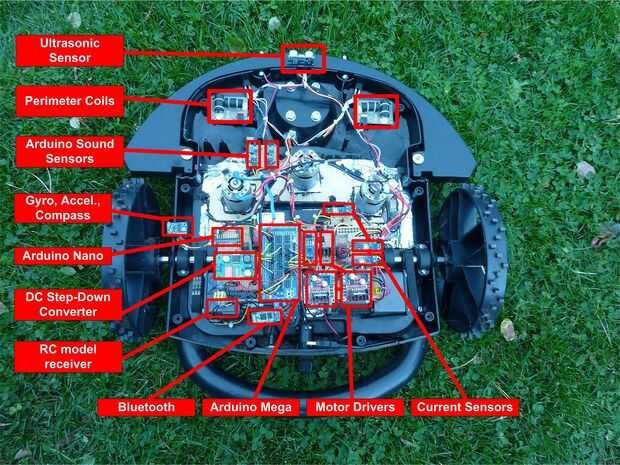 Ultrasonic Sensor

Perimeter Coils

Arduino Sound Sensors

Gyro, Accel., Compass

Arduino Nano

DC Step-Down Converter

RC model receiver

Bluetooth

Arduino Mega

Motor Drivers

Current Sensors