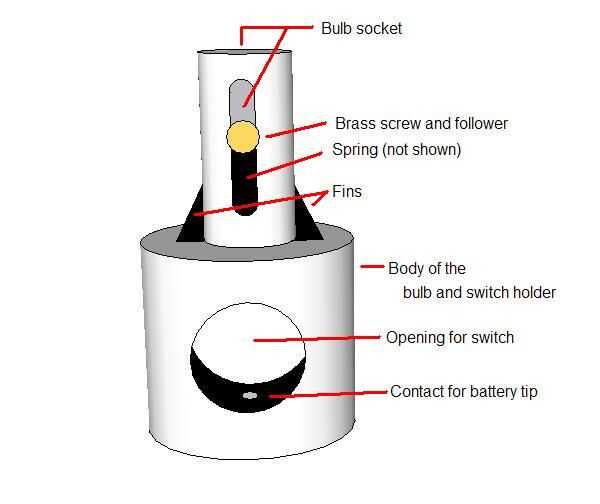 Bulb socket

Brass screw and follower

Spring (not shown)

Fins

Body of the bulb and switch holder

Opening for switch

Contact for battery tip