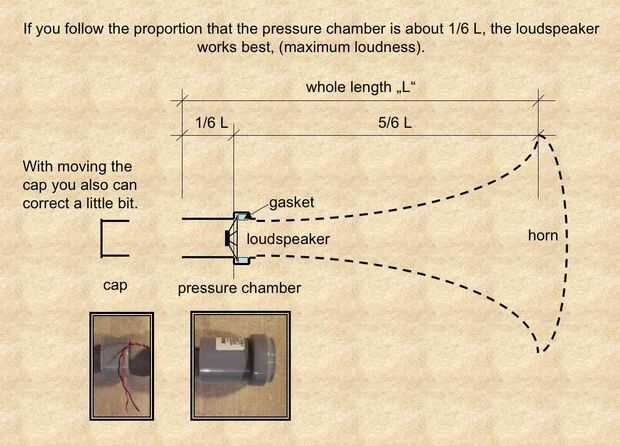 If you follow the proportion that the pressure chamber is about 1/6 L, the loudspeaker works best, (maximum loudness).

whole length „L“

1/6 L

5/6 L

With moving the cap you also can correct a little bit.

gasket

loudspeaker

horn

cap

pressure chamber