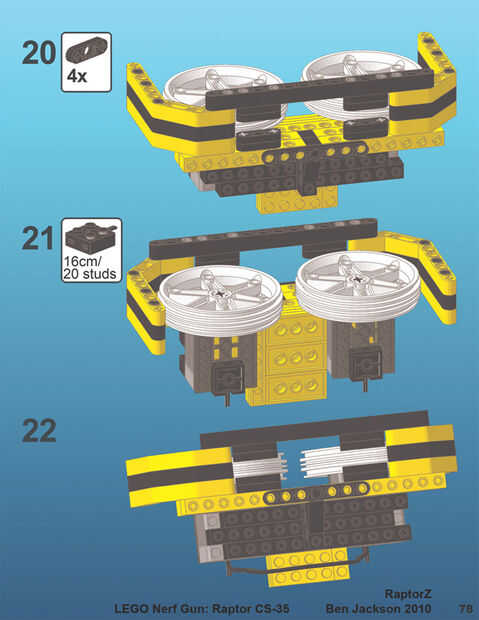 20

4x

21

16cm/
20 studs

22

RaptorZ

LEGO Nerf Gun: Raptor CS-35 Ben Jackson 2010 78