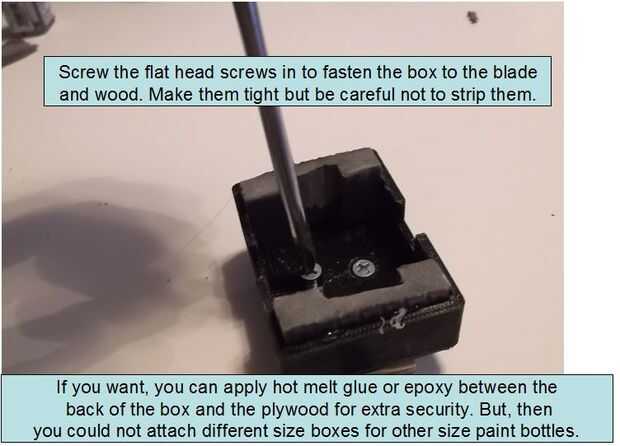 Screw the flat head screws in to fasten the box to the blade and wood. Make them tight but be careful not to strip them.

If you want, you can apply hot melt glue or epoxy between the back of the box and the plywood for extra security. But, then you could not attach different size boxes for other size paint bottles.