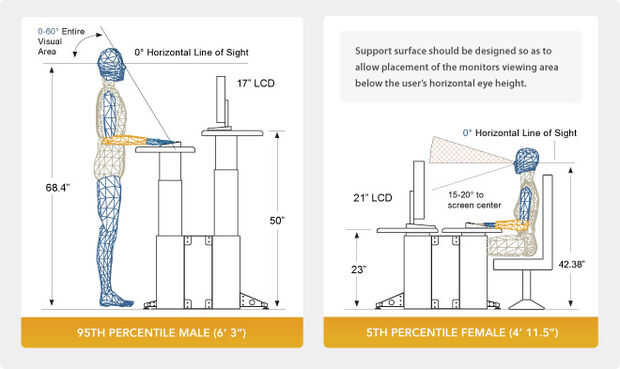 0-60° Entire Visual Area

0° Horizontal Line of Sight

17" LCD

68.4"

50"

95TH PERCENTILE MALE (6' 3")

Support surface should be designed so as to allow placement of the monitors viewing area below the user's horizontal eye height.

0° Horizontal Line of Sight

21" LCD

15-20° to screen center

23"

42.38"

5TH PERCENTILE FEMALE (4' 11.5")