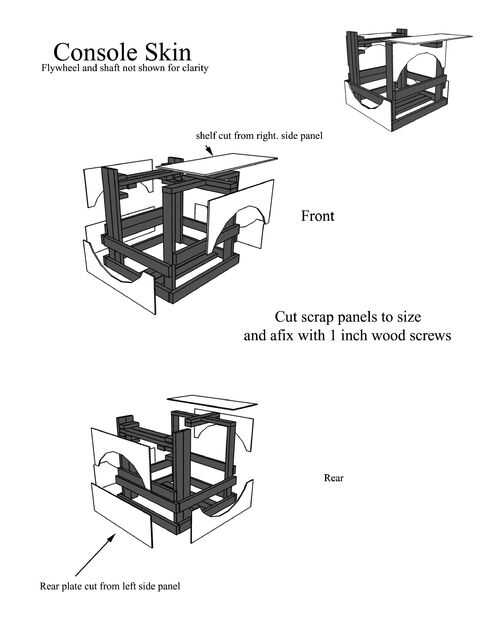 Console Skin
Flywheel and shaft not shown for clarity

shelf cut from right. side panel

Front

Cut scrap panels to size
and afix with 1 inch wood screws

Rear

Rear plate cut from left side panel