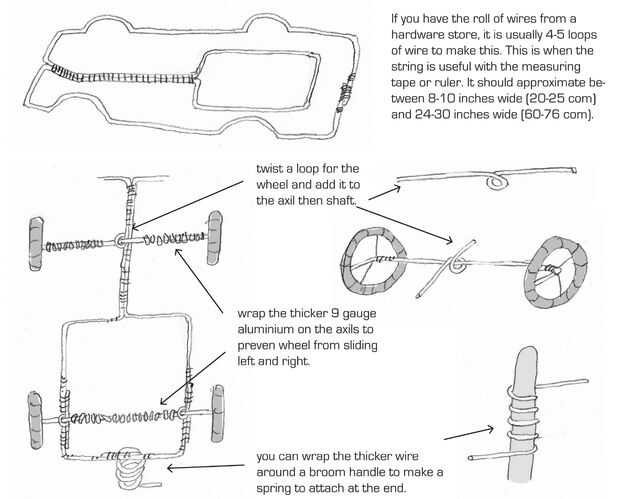 If you have the roll of wires from a hardware store, it is usually 4-5 loops of wire to make this. This is when the string is useful with the measuring tape or ruler. It should approximate between 8-10 inches wide (20-25 com) and 24-30 inches wide (60-76 com).

twist a loop for the wheel and add it to the axil then shaft.

wrap the thicker 9 gauge aluminium on the axils to preven wheel from sliding left and right.

you can wrap the thicker wire around a broom handle to make a spring to attach at the end.