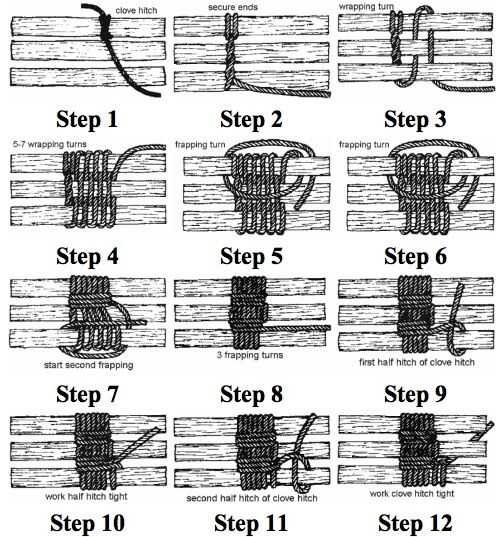 clove hitch
Step 1

secure ends
Step 2

wrapping turn
Step 3

5-7 wrapping turns
Step 4

frapping turn
Step 5

frapping turn
Step 6

start second frapping
Step 7

3 frapping turns
Step 8

first half hitch of clove hitch
Step 9

work half hitch tight
Step 10

second half hitch of clove hitch
Step 11

work clove hitch tight
Step 12