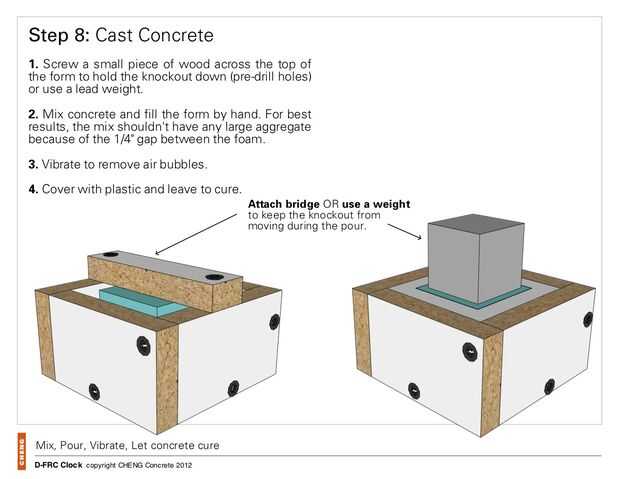 Step 8: Cast Concrete

1. Screw a small piece of wood across the top of the form to hold the knockout down (pre-drill holes) or use a lead weight.

2. Mix concrete and fill the form by hand. For best results, the mix shouldn't have any large aggregate because of the 1/4" gap between the foam.

3. Vibrate to remove air bubbles.

4. Cover with plastic and leave to cure.

Attach bridge OR use a weight to keep the knockout from moving during the pour.

CHENG

Mix, Pour, Vibrate, Let concrete cure

D-FRC Clock copyright CHENG Concrete 2012