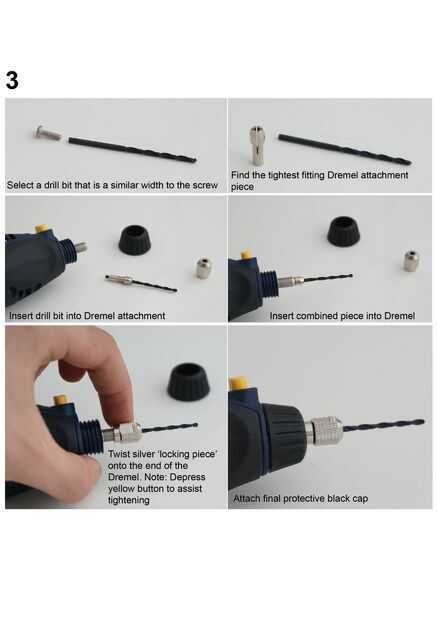 3

Select a drill bit that is a similar width to the screw

Find the tightest fitting Dremel attachment piece

Insert drill bit into Dremel attachment

Insert combined piece into Dremel

Twist silver 'locking piece' onto the end of the Dremel. Note: Depress yellow button to assist tightening

Attach final protective black cap