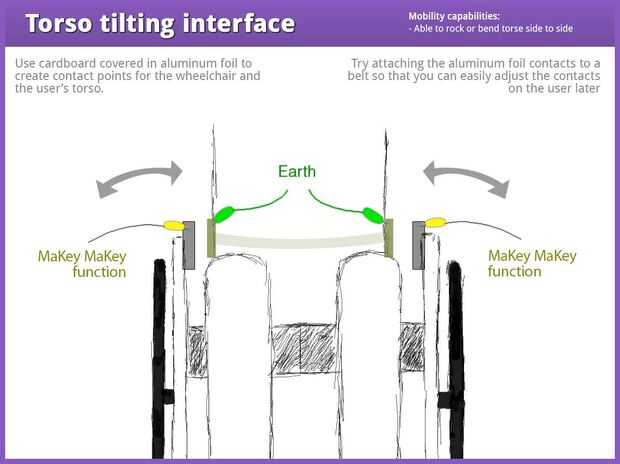 Torso tilting interface

Mobility capabilities:
- Able to rock or bend torse side to side

Use cardboard covered in aluminum foil to create contact points for the wheelchair and the user's torso.

Try attaching the aluminum foil contacts to a belt so that you can easily adjust the contacts on the user later

Earth

MaKey MaKey function

MaKey MaKey function