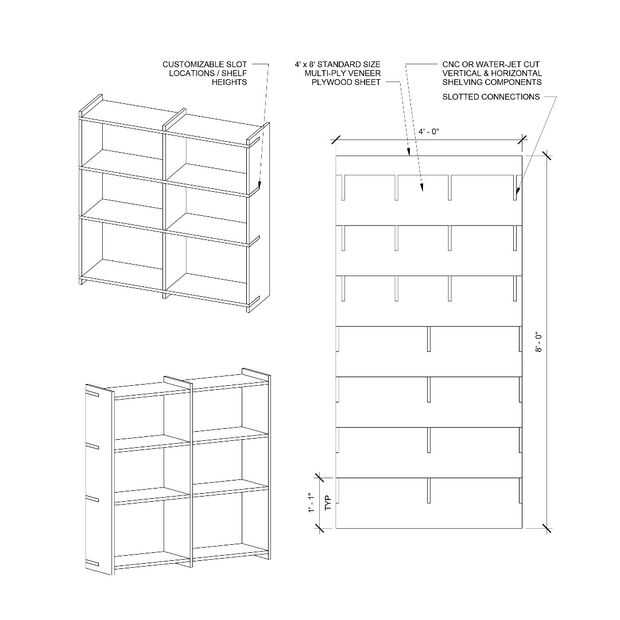 CUSTOMIZABLE SLOT LOCATIONS / SHELF HEIGHTS

4' x 8' STANDARD SIZE MULTI-PLY VENEER PLYWOOD SHEET

CNC OR WATER-JET CUT VERTICAL & HORIZONTAL SHELVING COMPONENTS

SLOTTED CONNECTIONS

4' - 0"

8' - 0"

1' - 1" TYP