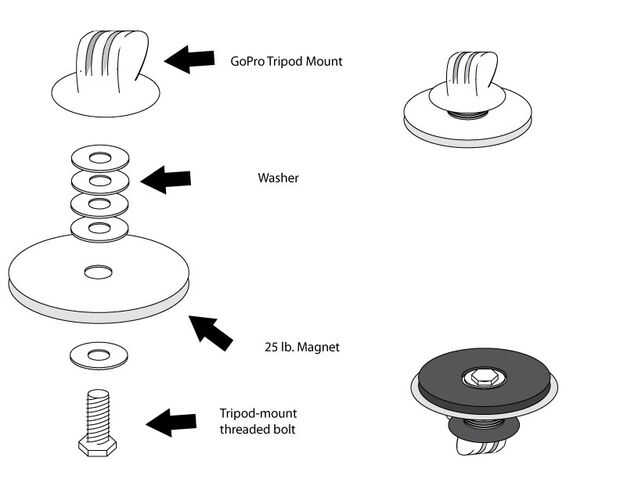 GoPro Tripod Mount

Washer

25 lb. Magnet

Tripod-mount threaded bolt