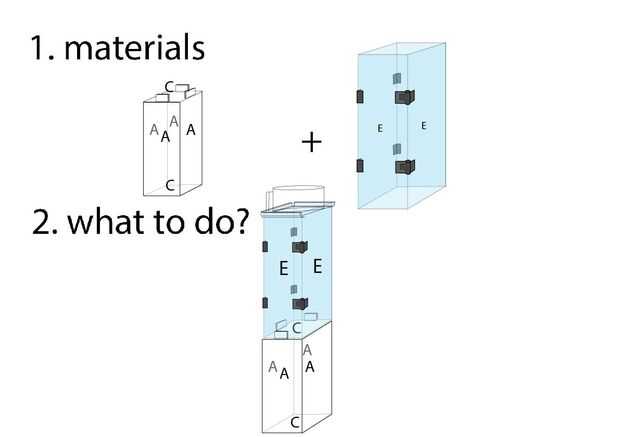 1. materials

C
A A A A
C

+

E E

2. what to do?

E E
C
A A A A
C