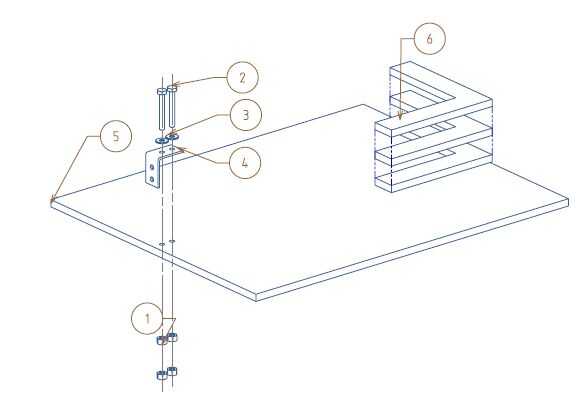 6
2
3
5
4
1