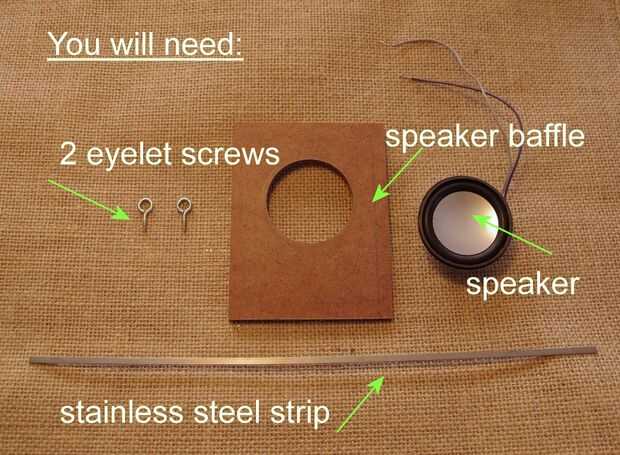 You will need:

2 eyelet screws

speaker baffle

speaker

stainless steel strip