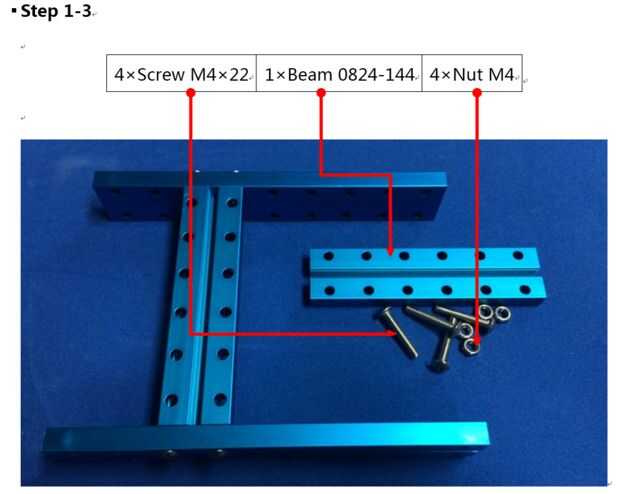 ▪ Step 1-3

| 4×Screw M4×22 | 1×Beam 0824-144 | 4×Nut M4 |
|---|---|---|