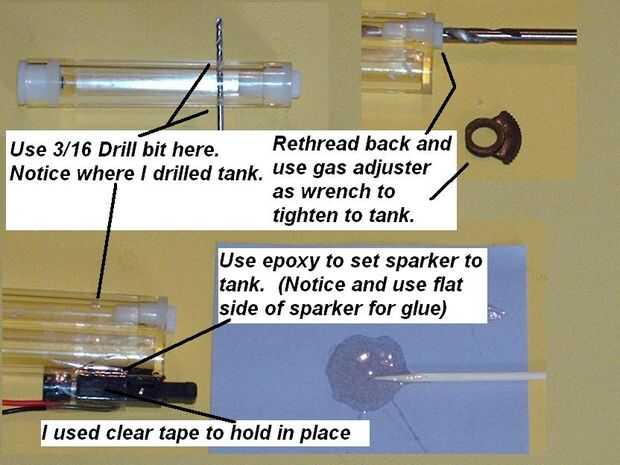 Use 3/16 Drill bit here.
Notice where I drilled tank.

Rethread back and use gas adjuster as wrench to tighten to tank.

Use epoxy to set sparker to tank. (Notice and use flat side of sparker for glue)

I used clear tape to hold in place