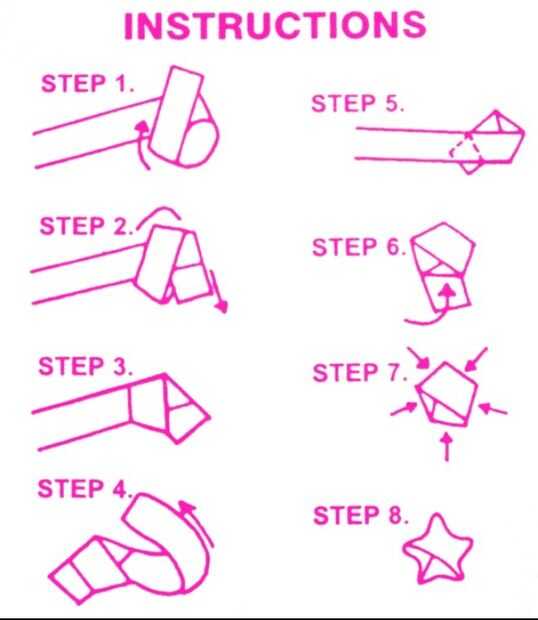 INSTRUCTIONS

STEP 1.

STEP 2.

STEP 3.

STEP 4.

STEP 5.

STEP 6.

STEP 7.

STEP 8.