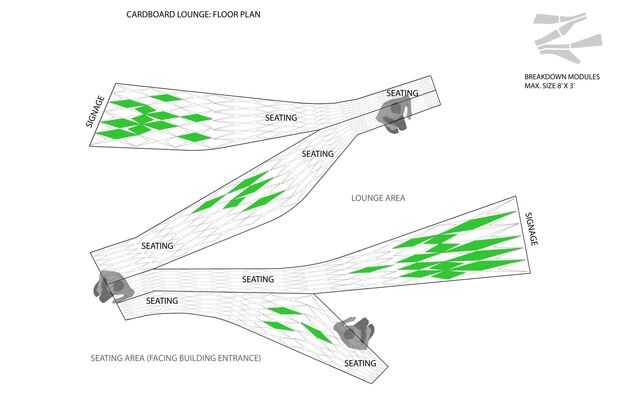 CARDBOARD LOUNGE: FLOOR PLAN

BREAKDOWN MODULES
MAX. SIZE 8' X 3'

SIGNAGE

SEATING

SEATING

SEATING

LOUNGE AREA

SIGNAGE

SEATING

SEATING

SEATING

SEATING AREA (FACING BUILDING ENTRANCE)

SEATING